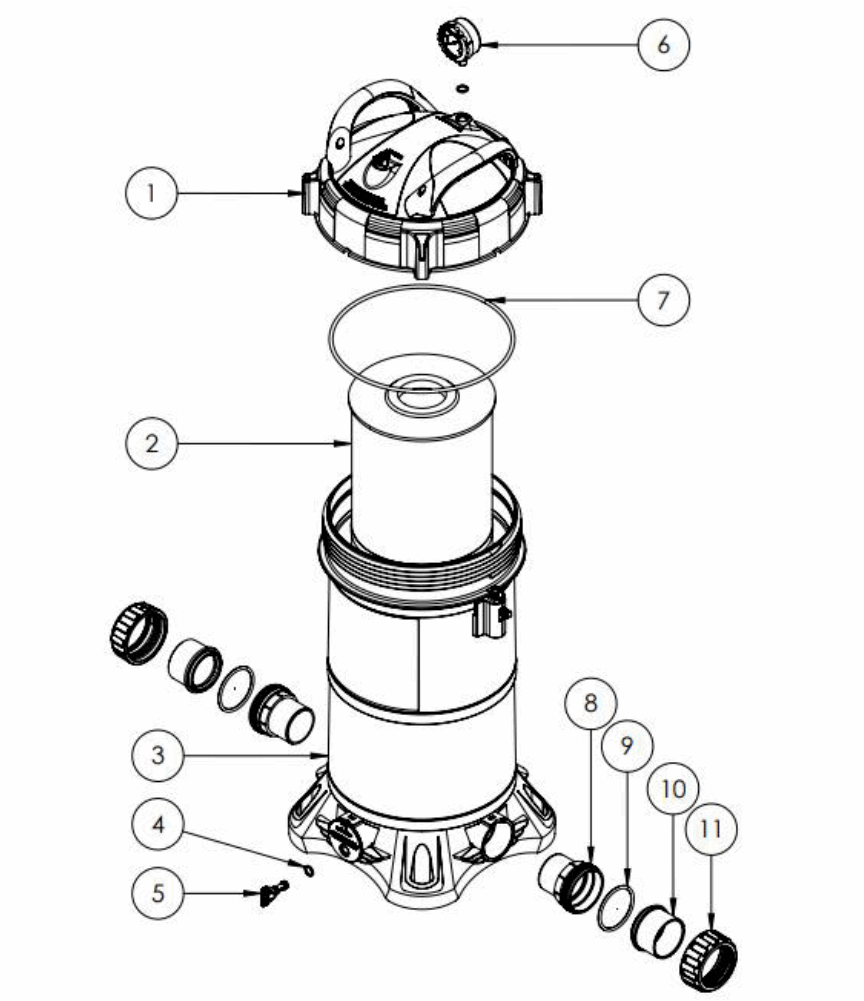 6
1
7
2
3
8
9
10
11
4
5